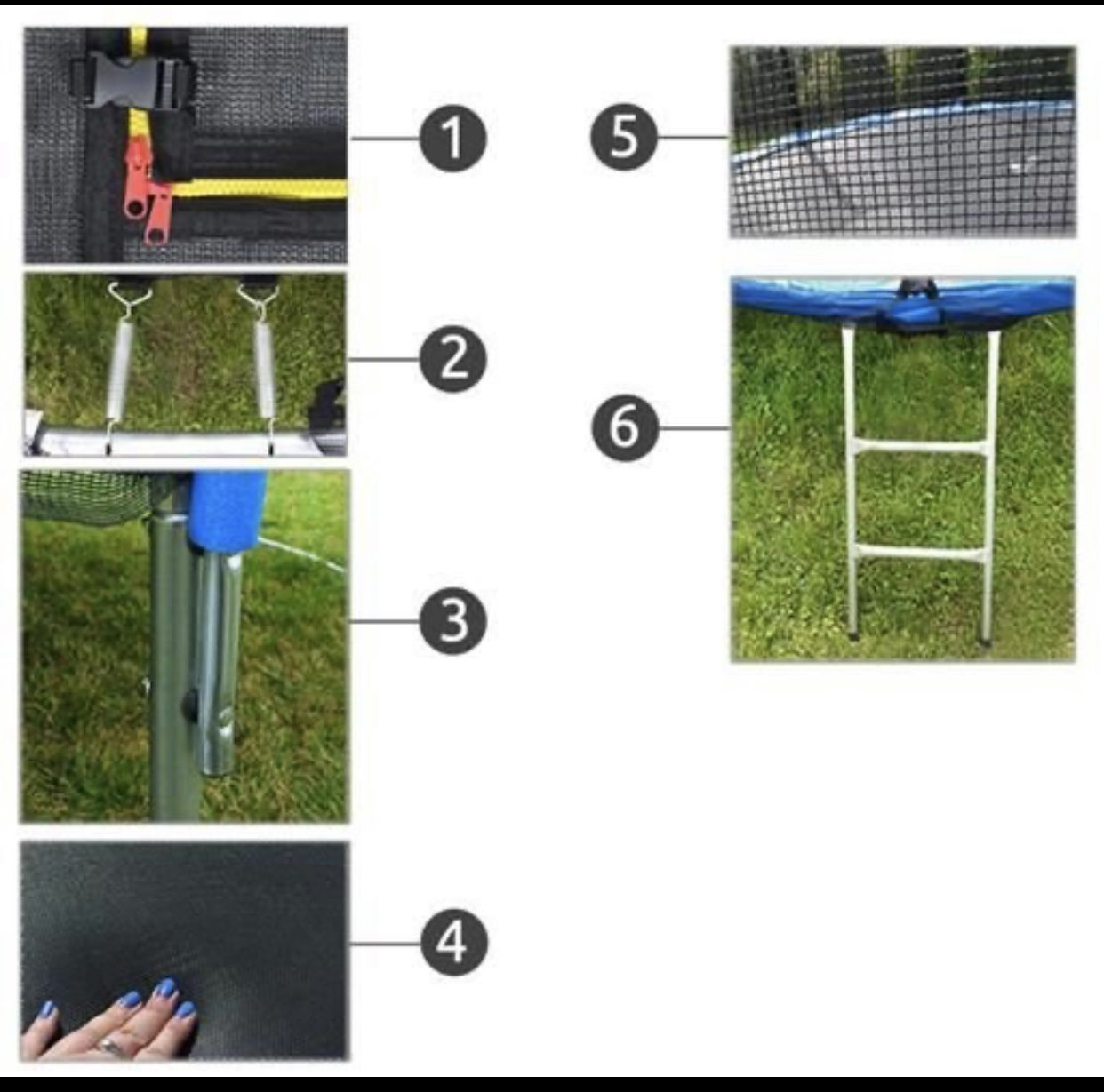 1

2

3

4

5

6